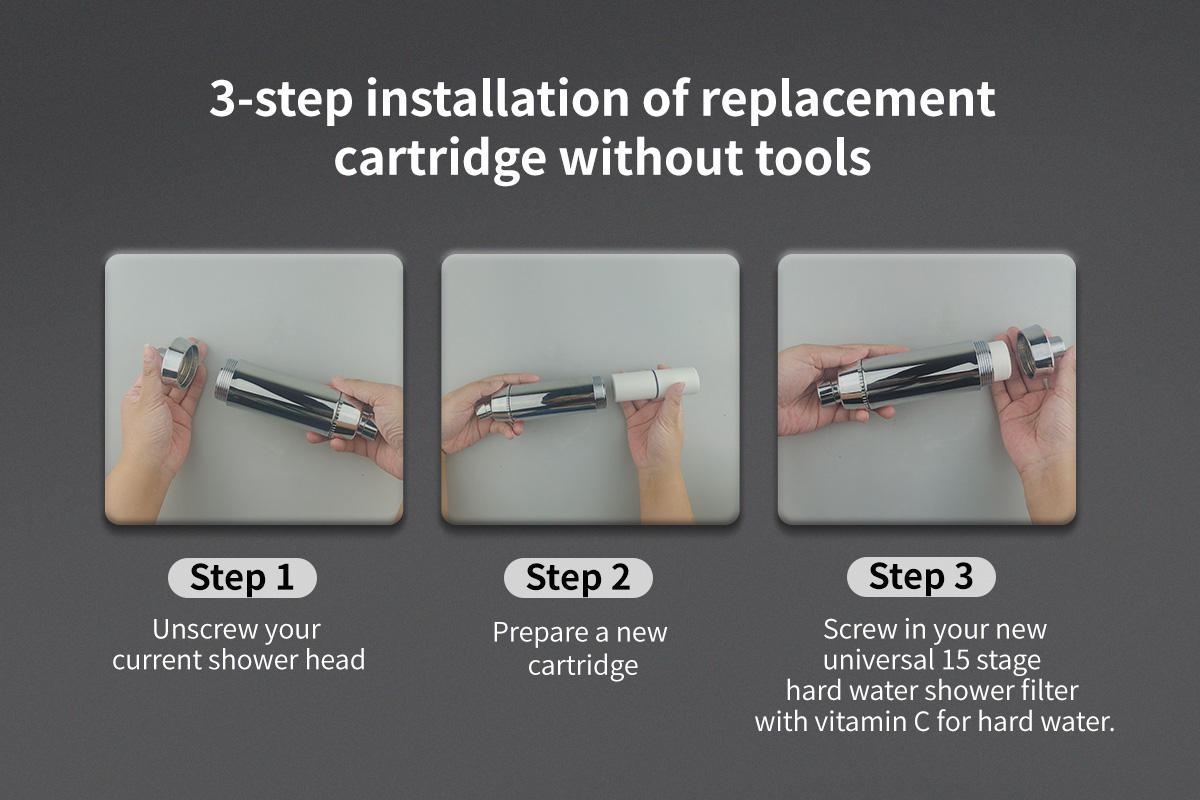 3-step installation of replacement cartridge without tools

Step 1

Unscrew your current shower head

Step 2

Prepare a new cartridge

Step 3

Screw in your new universal 15 stage hard water shower filter with vitamin C for hard water.