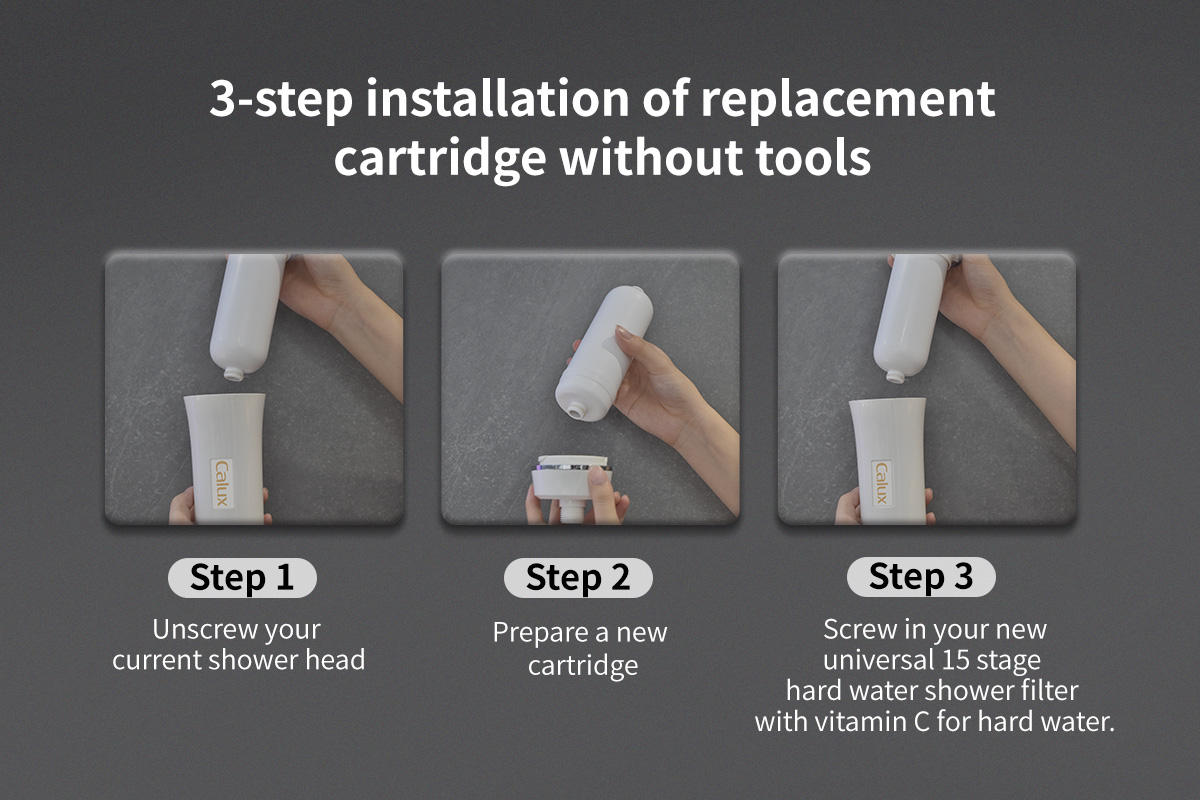 3-step installation of replacement cartridge without tools

Calux

Step 1
Unscrew your current shower head

Step 2
Prepare a new cartridge

Calux

Step 3
Screw in your new universal 15 stage hard water shower filter with vitamin C for hard water.