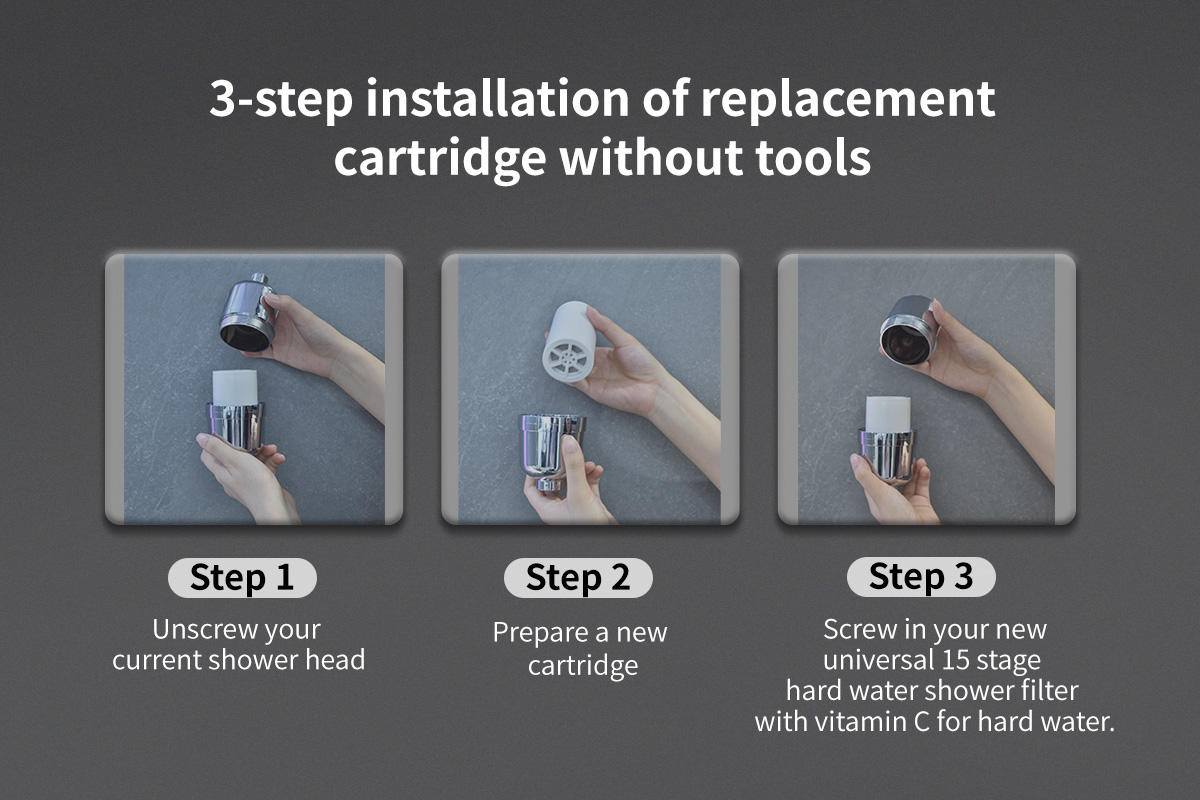 3-step installation of replacement cartridge without tools

Step 1
Unscrew your current shower head

Step 2
Prepare a new cartridge

Step 3
Screw in your new universal 15 stage hard water shower filter with vitamin C for hard water.