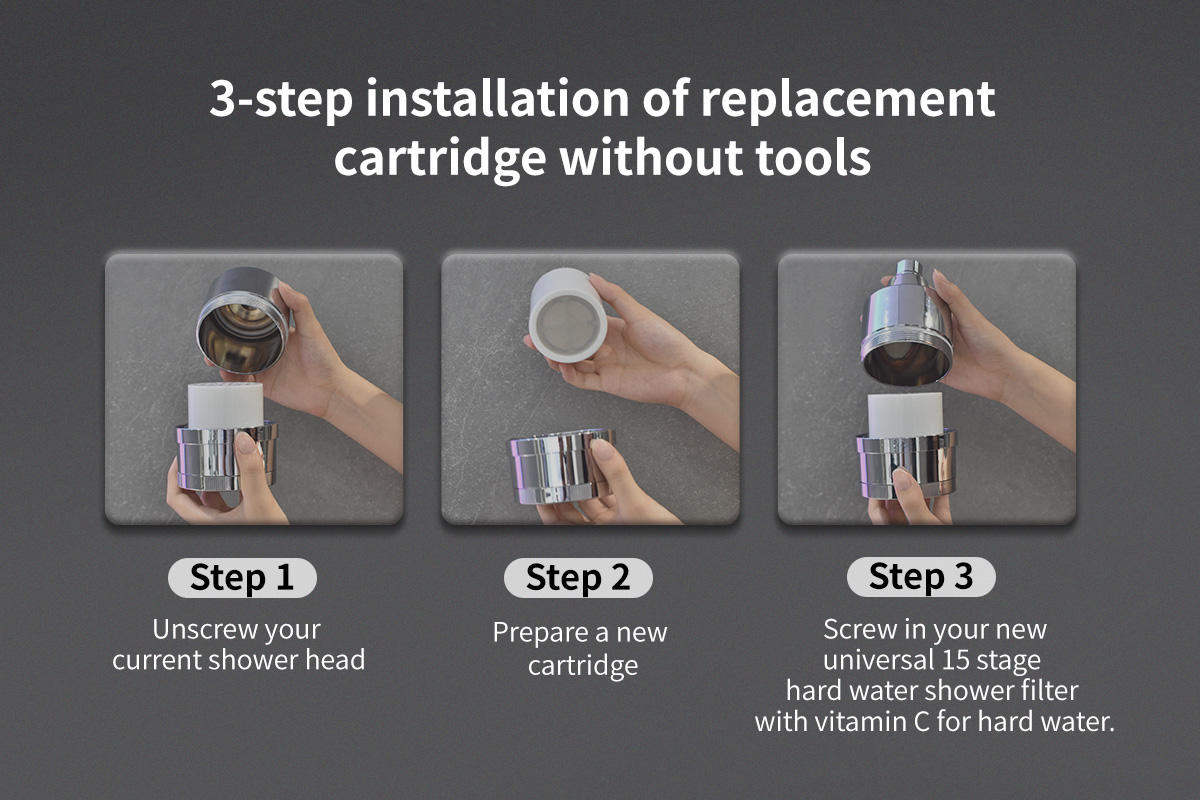 3-step installation of replacement cartridge without tools

Step 1

Unscrew your current shower head

Step 2

Prepare a new cartridge

Step 3

Screw in your new universal 15 stage hard water shower filter with vitamin C for hard water.