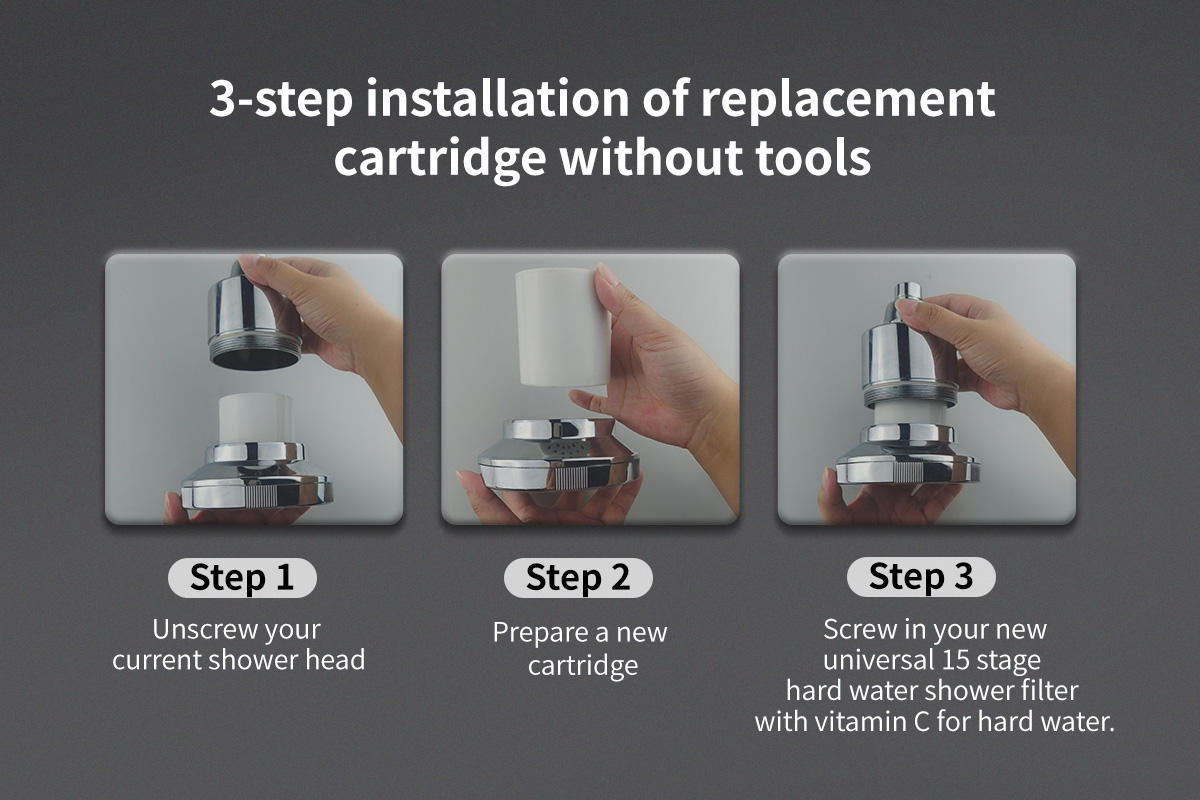 3-step installation of replacement cartridge without tools

Step 1

Unscrew your current shower head

Step 2

Prepare a new cartridge

Step 3

Screw in your new universal 15 stage hard water shower filter with vitamin C for hard water.