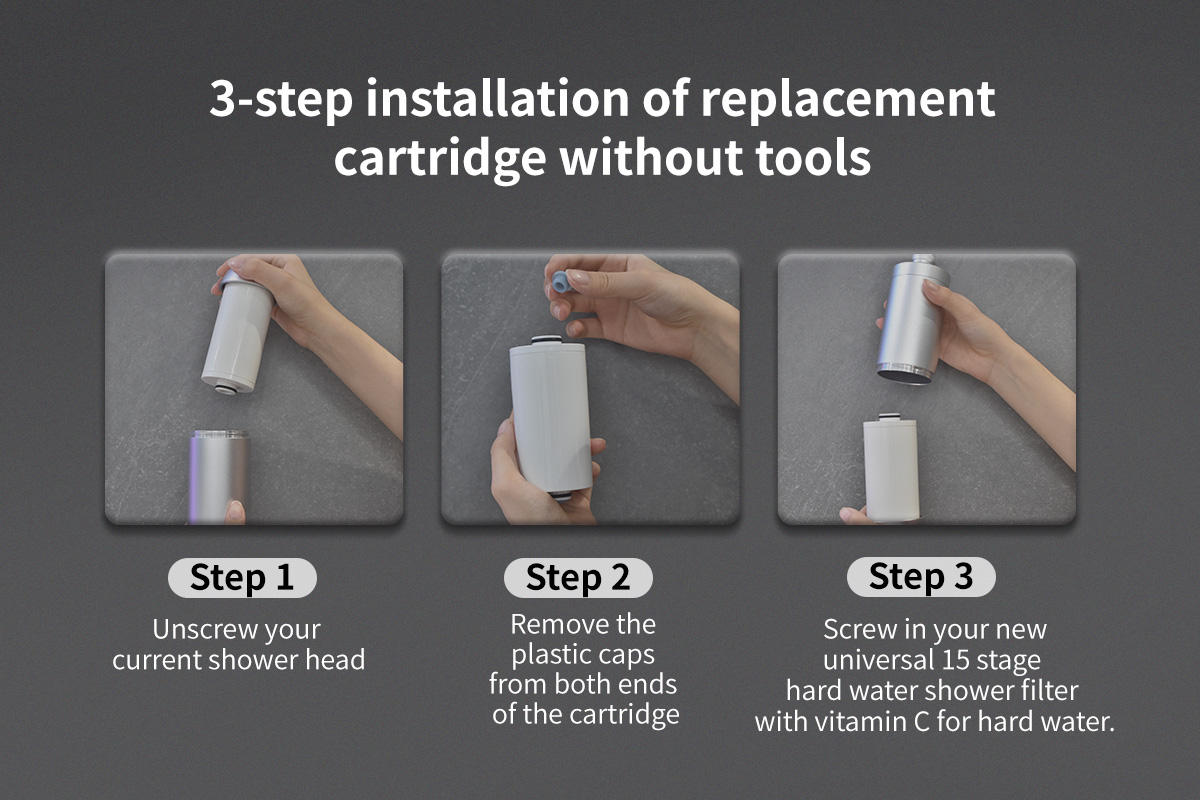 3-step installation of replacement cartridge without tools

Step 1

Unscrew your current shower head

Step 2

Remove the plastic caps from both ends of the cartridge

Step 3

Screw in your new universal 15 stage hard water shower filter with vitamin C for hard water.