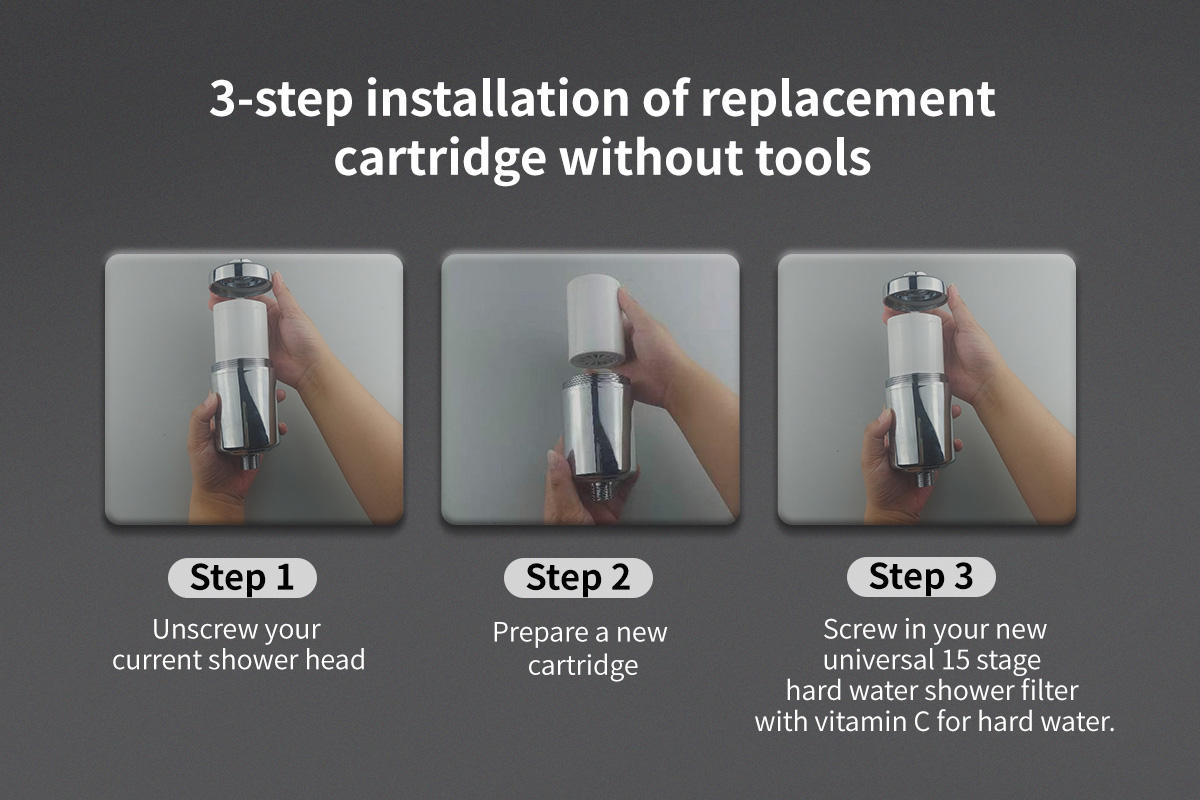 3-step installation of replacement cartridge without tools

Step 1
Unscrew your current shower head

Step 2
Prepare a new cartridge

Step 3
Screw in your new universal 15 stage hard water shower filter with vitamin C for hard water.