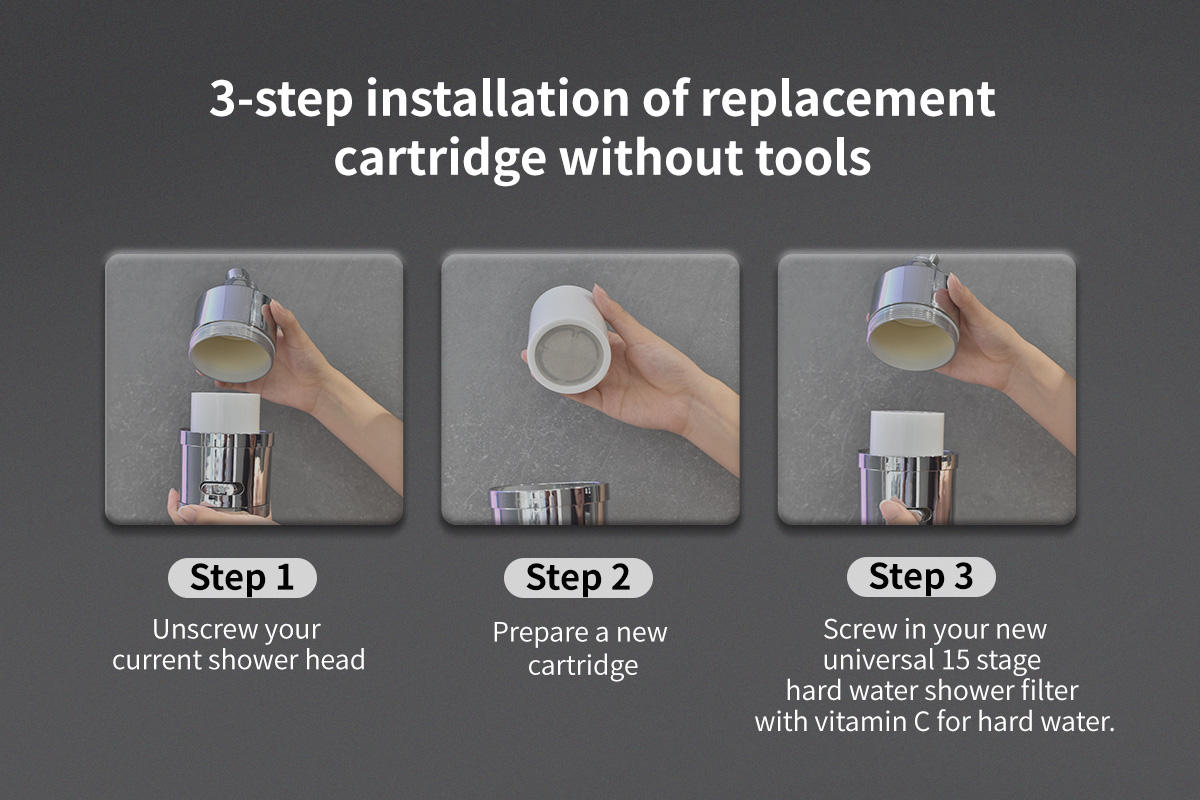 3-step installation of replacement cartridge without tools

Step 1
Unscrew your current shower head

Step 2
Prepare a new cartridge

Step 3
Screw in your new universal 15 stage hard water shower filter with vitamin C for hard water.