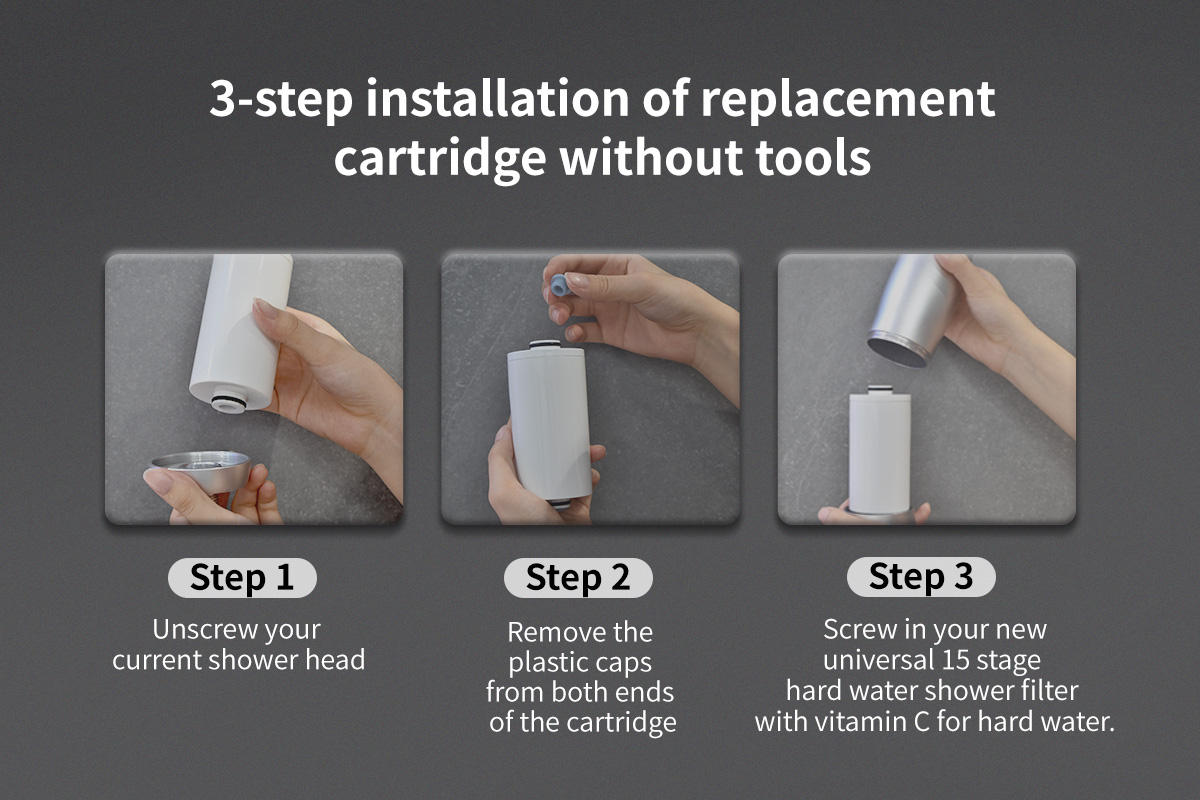 3-step installation of replacement cartridge without tools

Step 1

Unscrew your current shower head

Step 2

Remove the plastic caps from both ends of the cartridge

Step 3

Screw in your new universal 15 stage hard water shower filter with vitamin C for hard water.