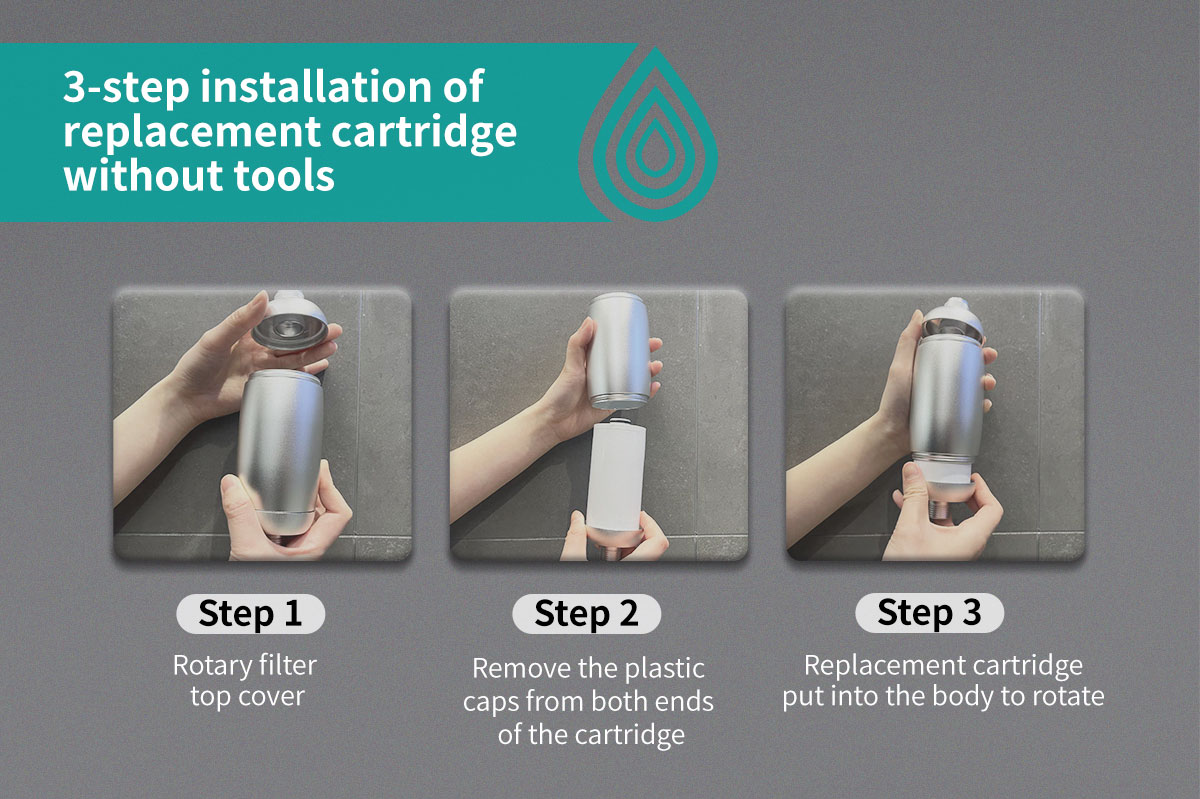 3-step installation of replacement cartridge without tools

Step 1

Rotary filter top cover

Step 2

Remove the plastic caps from both ends of the cartridge

Step 3

Replacement cartridge put into the body to rotate