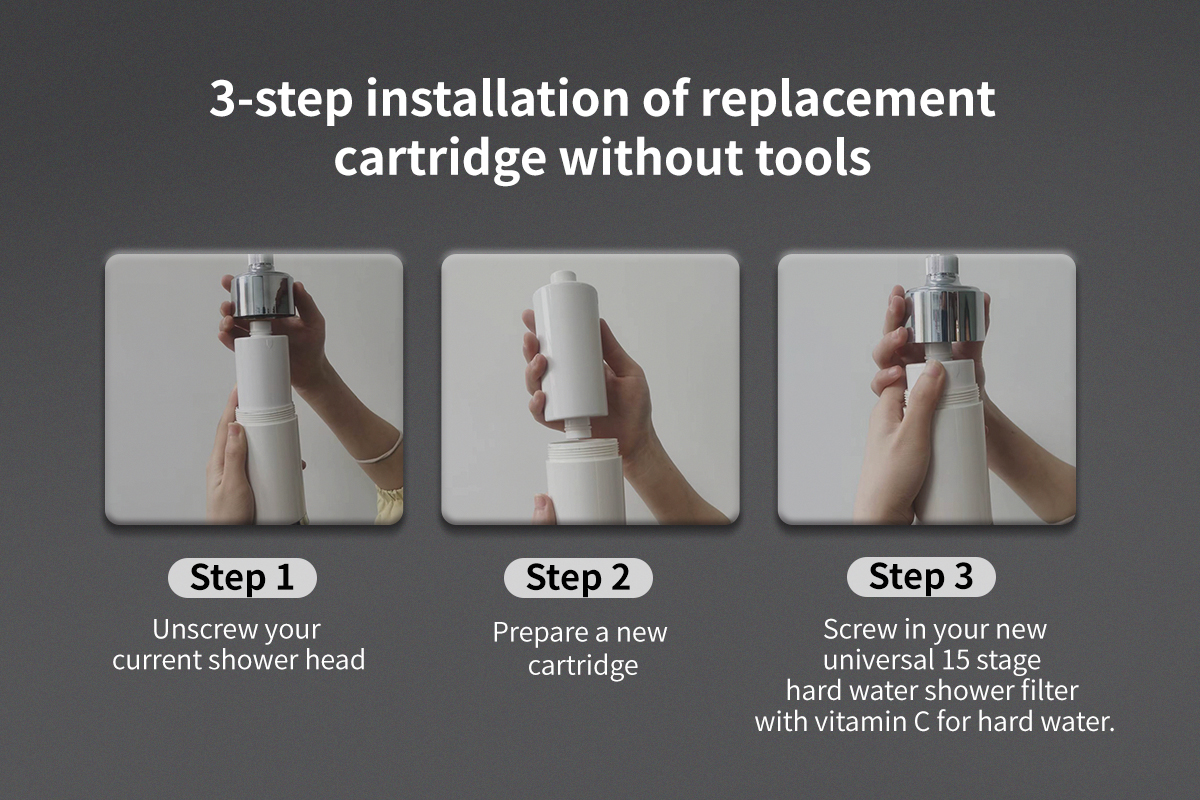 3-step installation of replacement cartridge without tools

Step 1

Unscrew your current shower head

Step 2

Prepare a new cartridge

Step 3

Screw in your new universal 15 stage hard water shower filter with vitamin C for hard water.