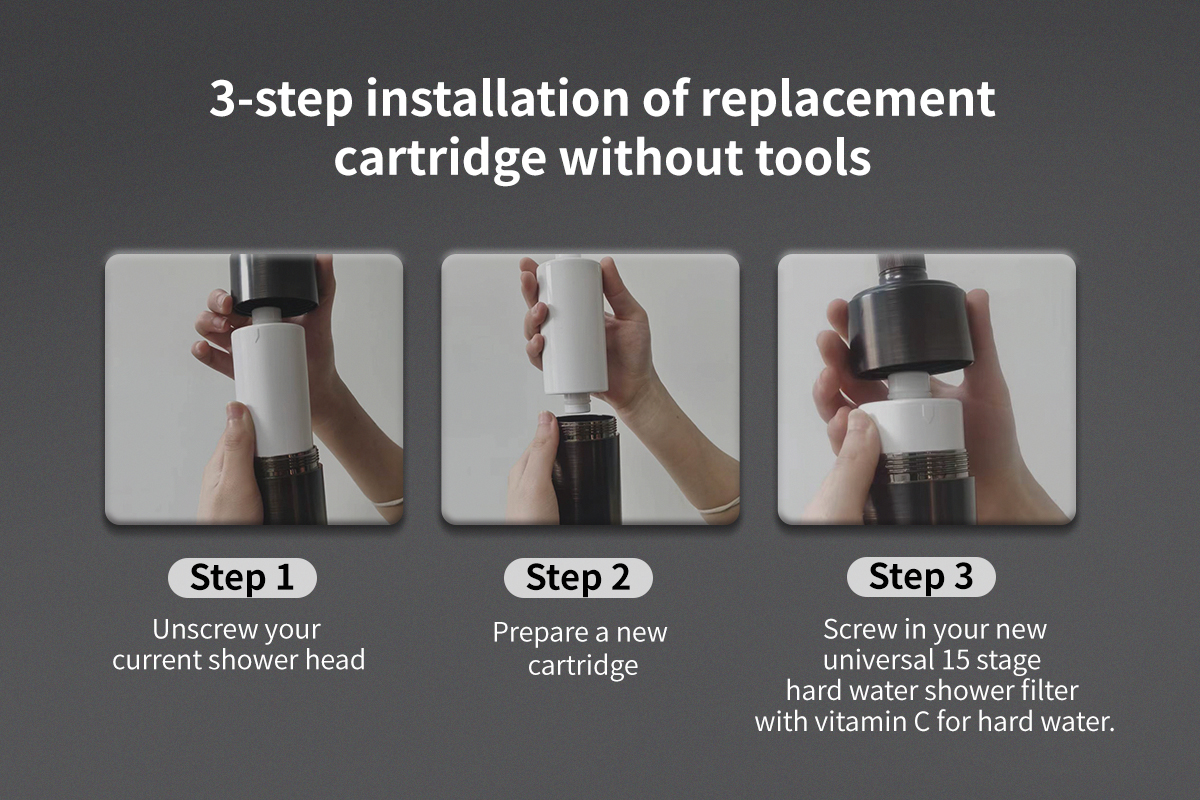 3-step installation of replacement cartridge without tools

Step 1
Unscrew your current shower head

Step 2
Prepare a new cartridge

Step 3
Screw in your new universal 15 stage hard water shower filter with vitamin C for hard water.