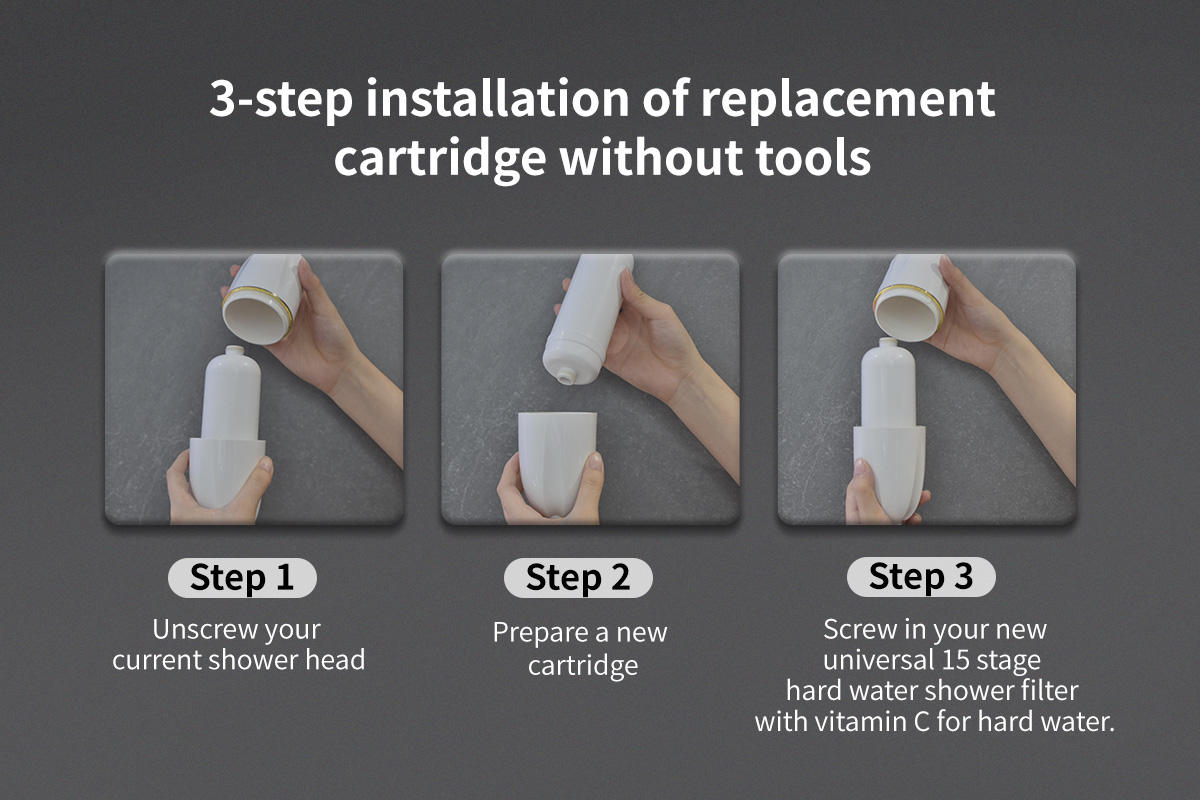 3-step installation of replacement cartridge without tools

Step 1
Unscrew your current shower head

Step 2
Prepare a new cartridge

Step 3
Screw in your new universal 15 stage hard water shower filter with vitamin C for hard water.