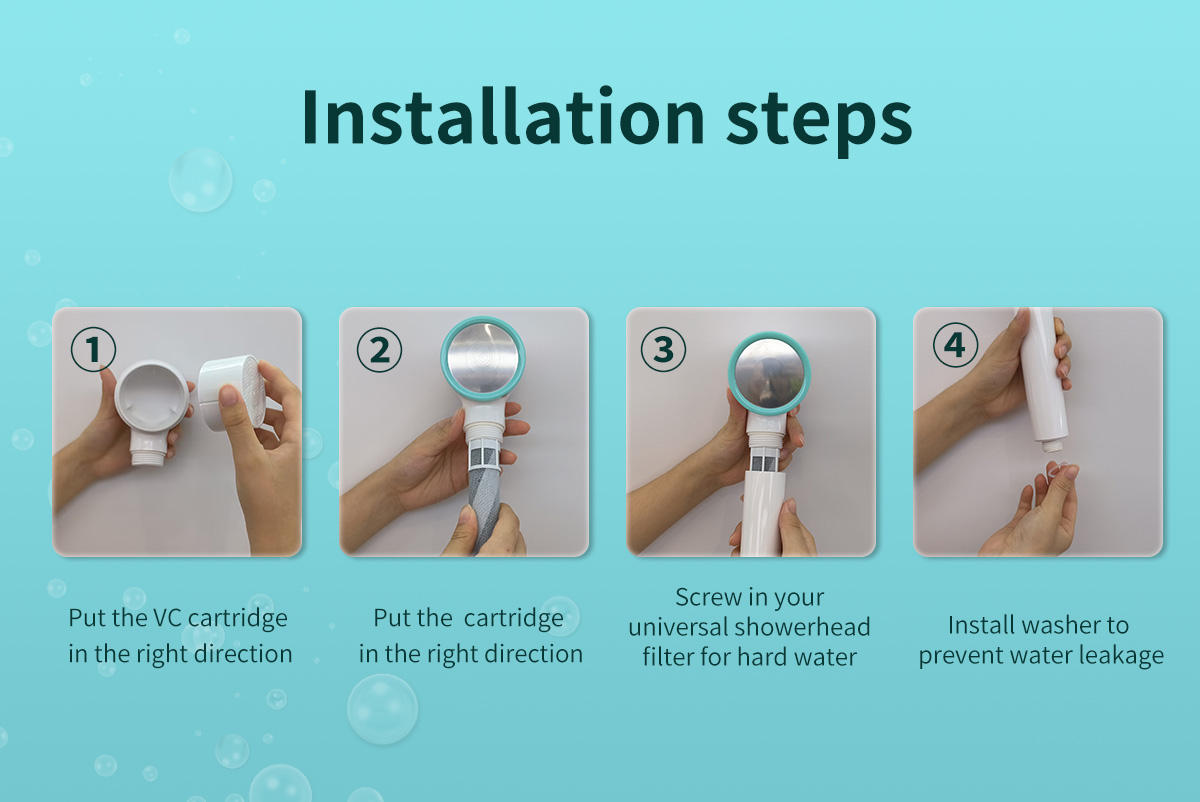 Installation steps

1

Put the VC cartridge in the right direction

2

Put the  cartridge in the right direction

3

Screw in your universal showerhead filter for hard water

4

Install washer to prevent water leakage